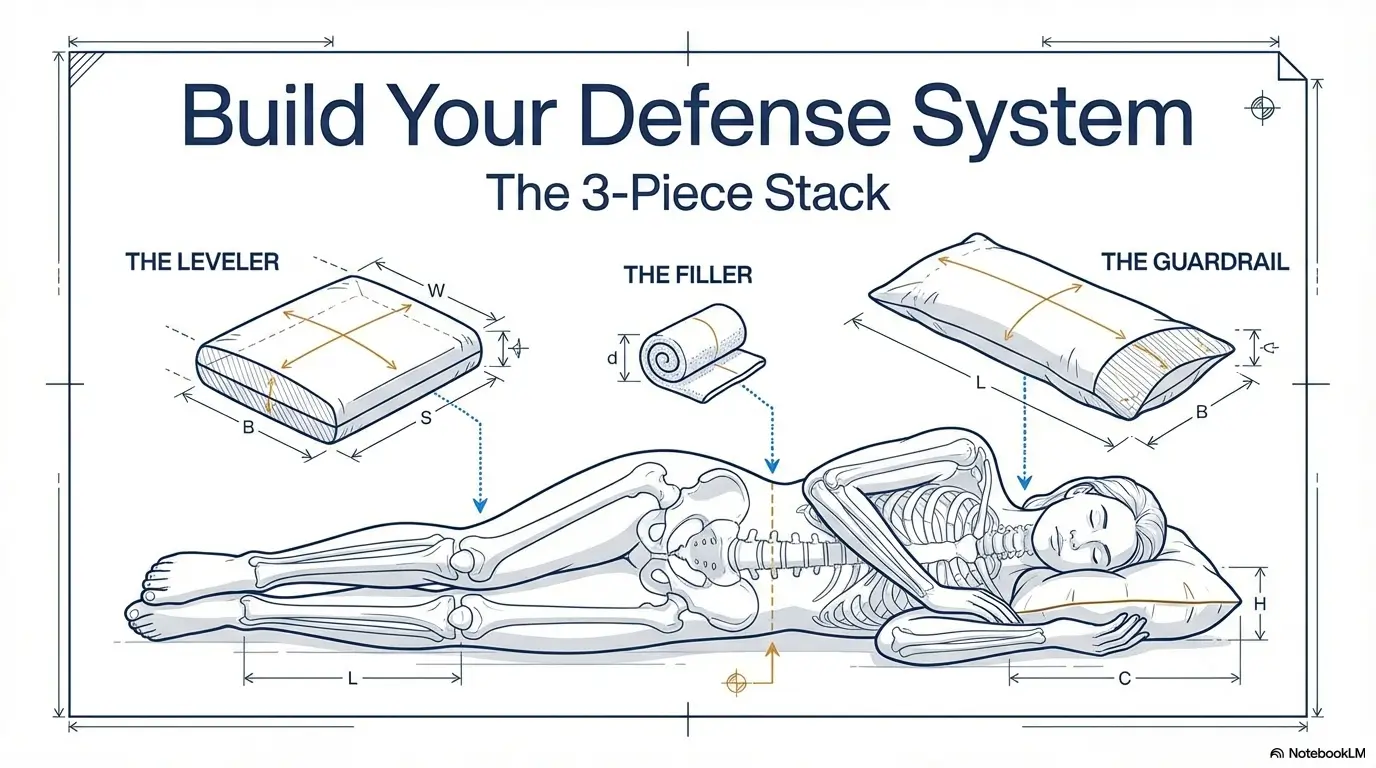 Build Your Defense System

The 3-Piece Stack

THE LEVELER

W

B

S

THE FILLER

d

THE GUARDRAIL

L

B

H

L

C

NotebookLM